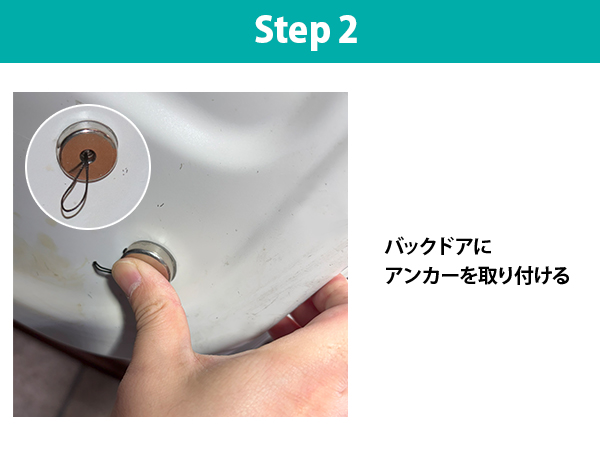 Step 2

バックドアに
アンカーを取り付ける