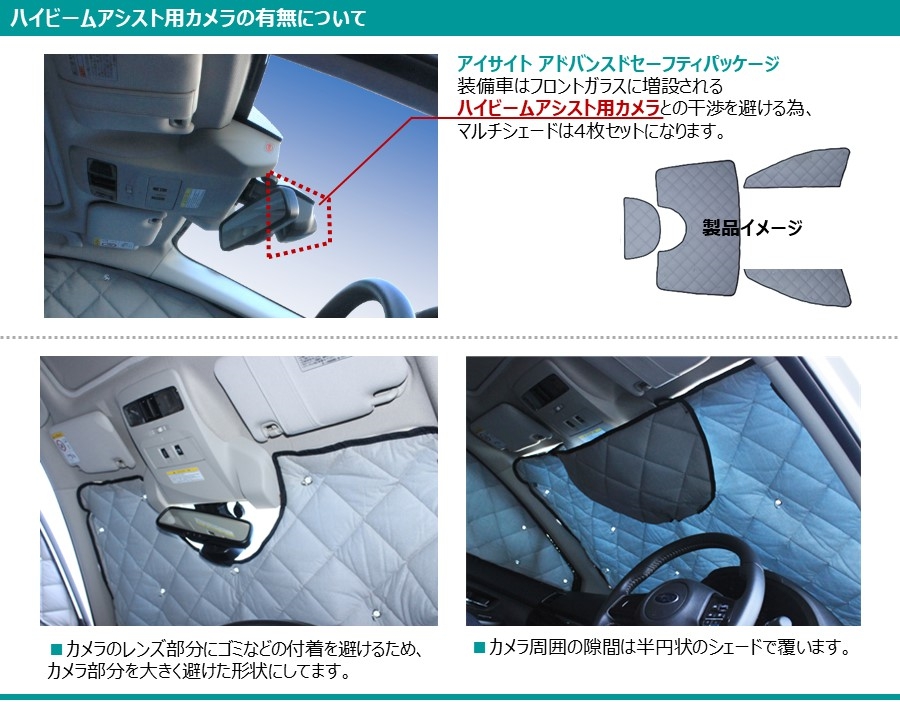 ハイビームアシスト用カメラの有無について

アイサイト アドバンスドセーフティパッケージ
装備車はフロントガラスに増設される
ハイビームアシスト用カメラとの干渉を避ける為、
マルチシェードは4枚セットになります。

製品イメージ

■カメラのレンズ部分にゴミなどの付着を避けるため、カメラ部分を大きく避けた形状にしてます。

■カメラ周囲の隙間は半円状のシェードで覆います。